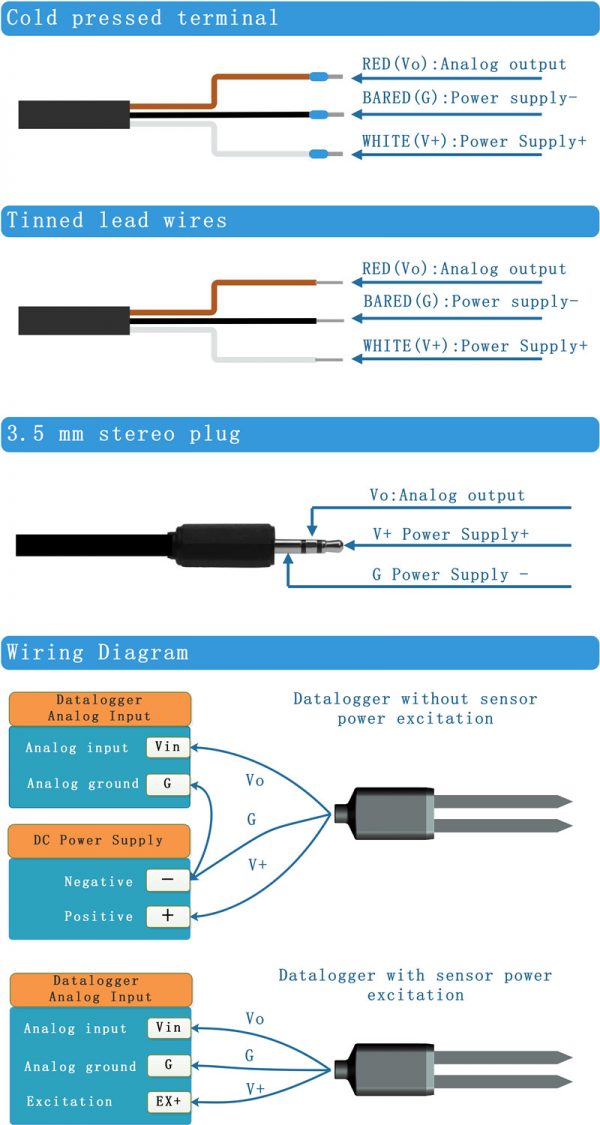 Cold pressed terminal

RED(Vo):Analog output
BARED(G):Power supply-
WHITE(V+):Power Supply+

Tinned lead wires

RED(Vo):Analog output
BARED(G):Power supply-
WHITE(V+):Power Supply+

3.5 mm stereo plug

Vo:Analog output
V+ Power Supply+
G Power Supply -

Wiring Diagram

Datalogger Analog Input
Analog input Vin
Analog ground G
DC Power Supply
Negative −
Positive +

Datalogger without sensor power excitation

Vo
G
V+

Datalogger Analog Input
Analog input Vin
Analog ground G
Excitation EX+

Datalogger with sensor power excitation

Vo
G
V+