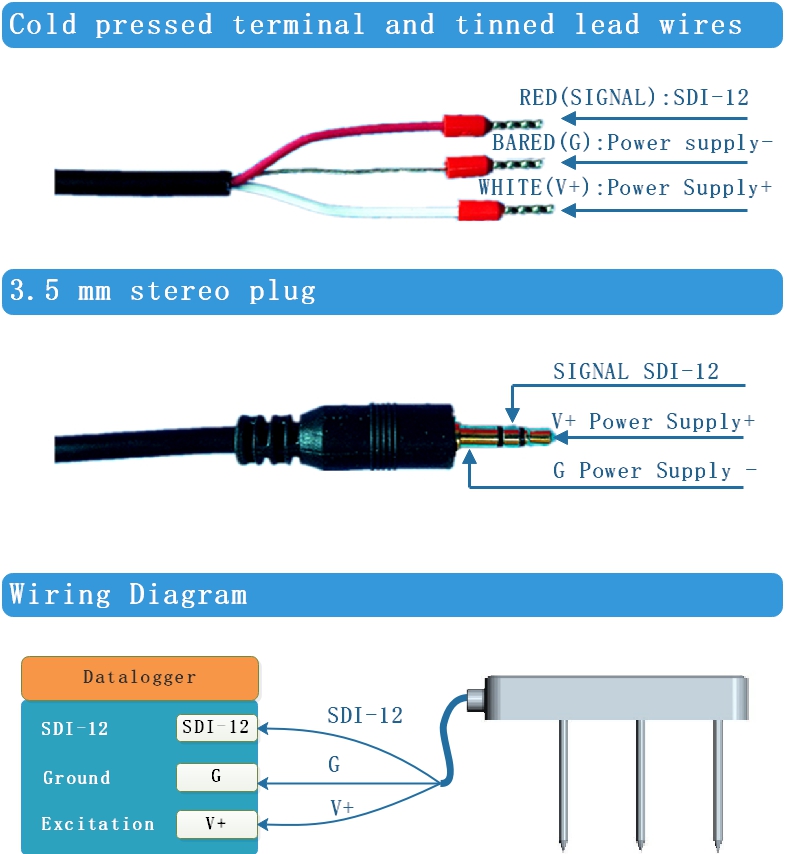 Cold pressed terminal and tinned lead wires

RED(SIGNAL):SDI-12
BARED(G):Power supply-
WHITE(V+):Power Supply+

3.5 mm stereo plug

SIGNAL SDI-12
V+ Power Supply+
G Power Supply -

Wiring Diagram

Datalogger

SDI-12
SDI-12
Ground
G
Excitation
V+

SDI-12
G
V+