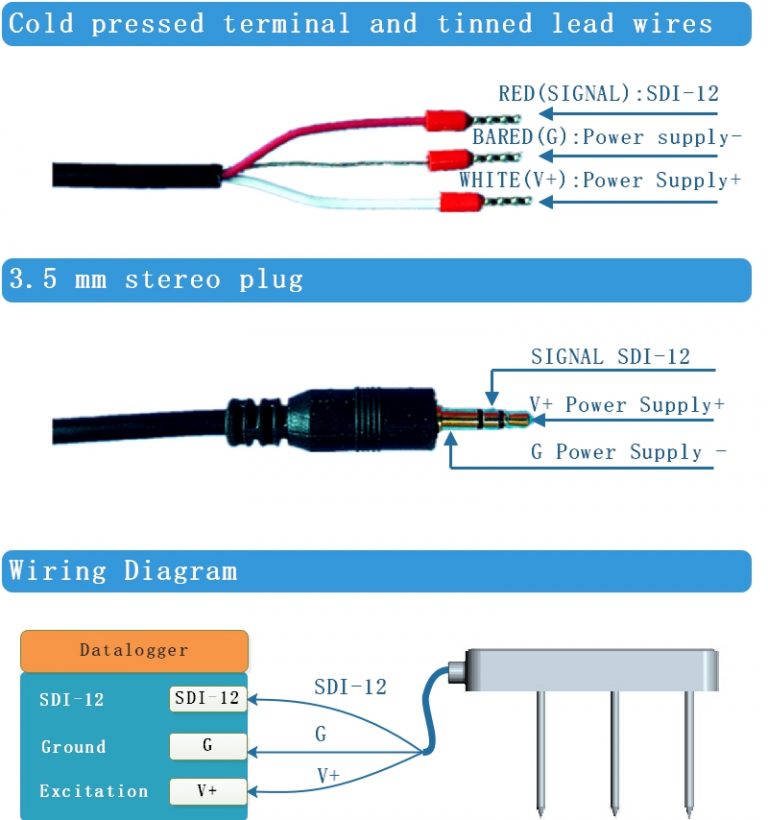 Cold pressed terminal and tinned lead wires

RED(SIGNAL):SDI-12
BARED(G):Power supply-
WHITE(V+):Power Supply+

3.5 mm stereo plug

SIGNAL SDI-12
V+ Power Supply+
G Power Supply -

Wiring Diagram

Datalogger
SDI-12
SDI-12
Ground
G
Excitation
V+
SDI-12
G
V+